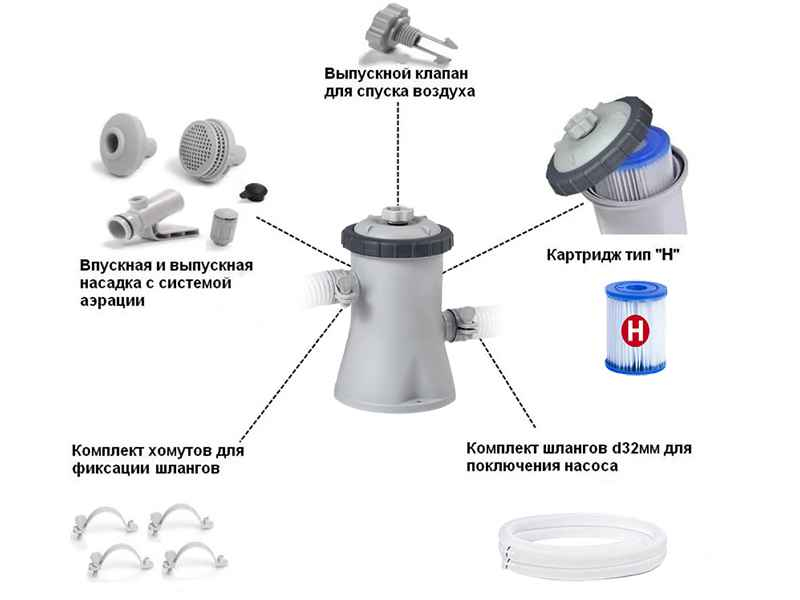 Выпускной клапан для спуска воздуха

Впускная и выпускная насадка с системой аэрации

Картридж тип "H"

H

Комплект хомутов для фиксации шлангов

Комплект шлангов d32мм для поключения насоса